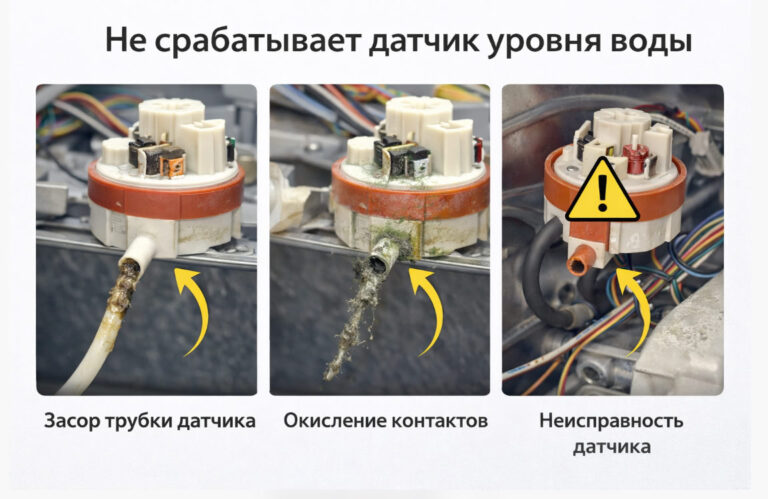 Не срабатывает датчик уровня воды

Засор трубки датчика

Окисление контактов

Неисправность датчика